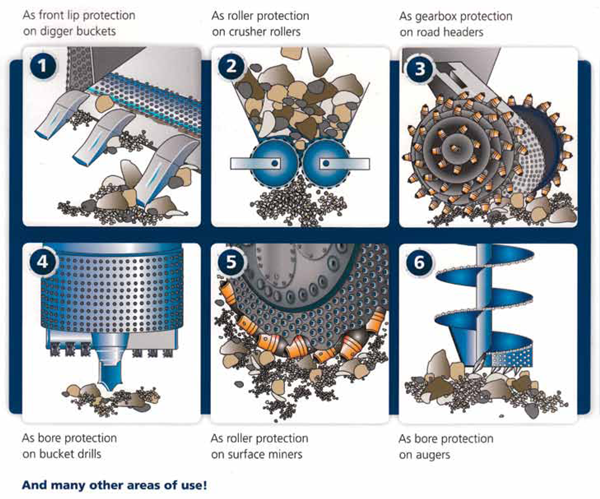 As front lip protection on digger buckets

As roller protection on crusher rollers

As gearbox protection on road headers

1

2

3

4

5

6

As bore protection on bucket drills

As roller protection on surface miners

As bore protection on augers

And many other areas of use!